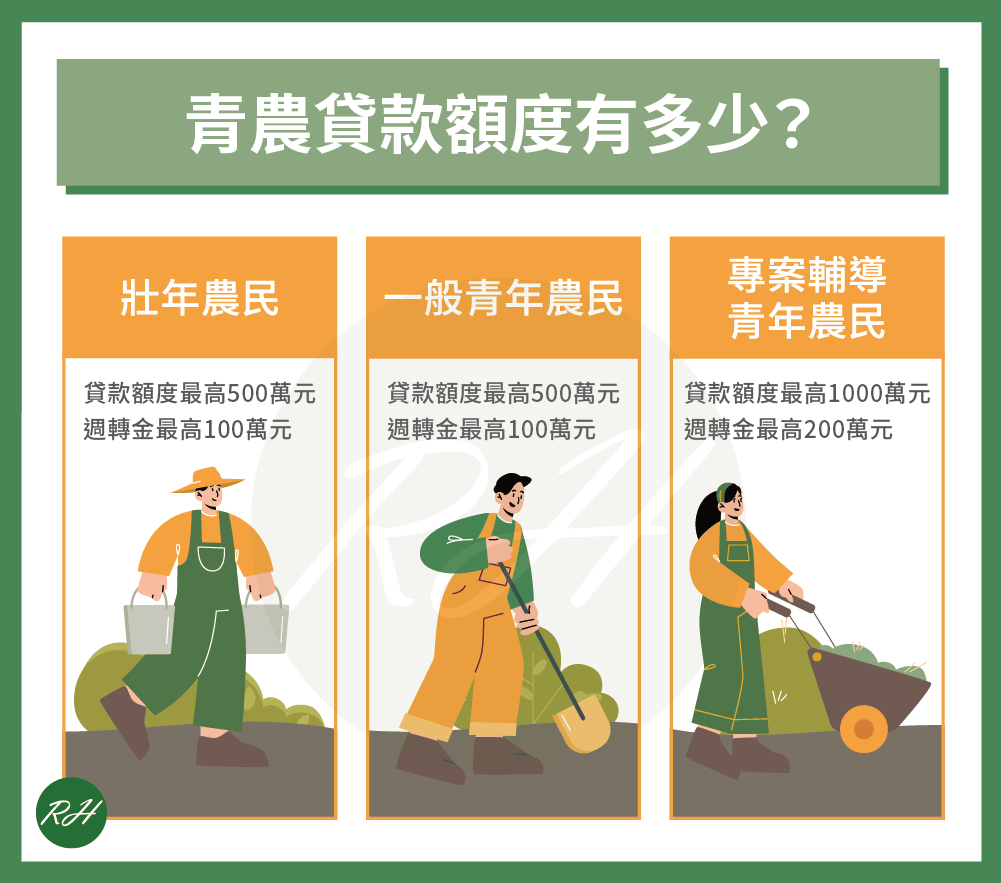 青農貸款額度有多少？

壯年農民

貸款額度最高500萬元
週轉金最高100萬元

一般青年農民

貸款額度最高500萬元
週轉金最高100萬元

專案輔導青年農民

貸款額度最高1000萬元
週轉金最高200萬元

RH

RH